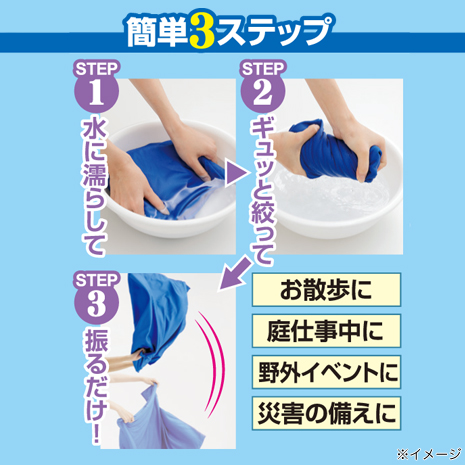 簡単3ステップ

STEP 1
水に濡らして

STEP 2
ギュッと絞って

STEP 3
振るだけ!

お散歩に

庭仕事中に

野外イベントに

災害の備えに

※イメージ